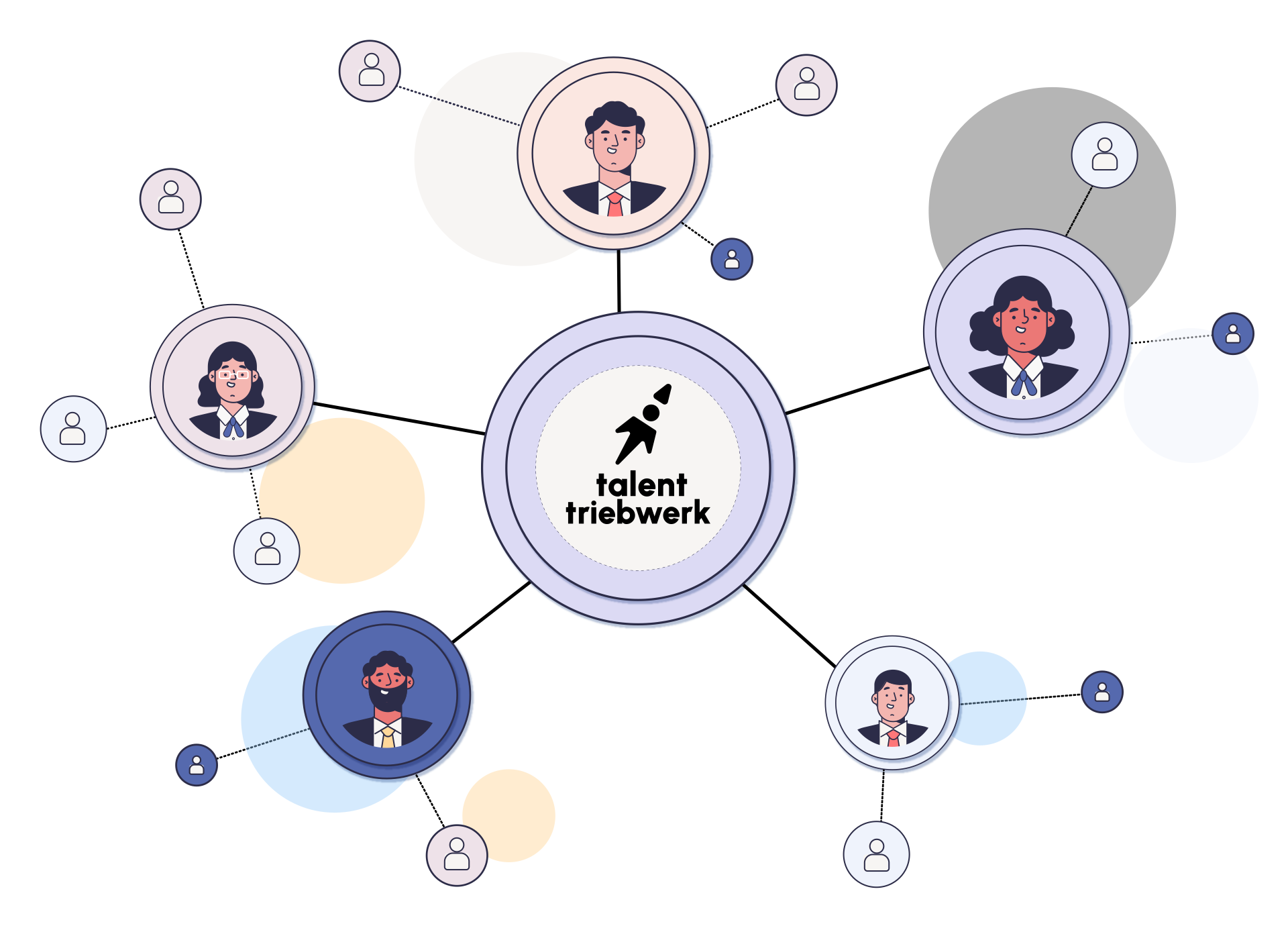 talent
triebwerk